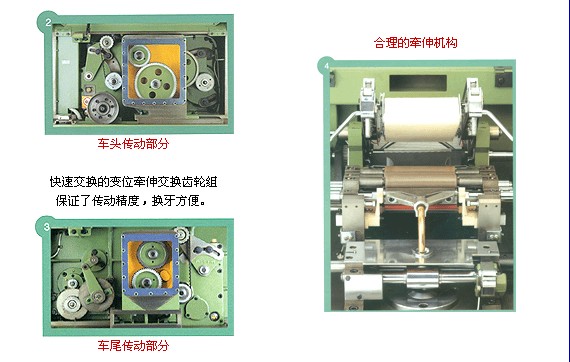 2

车头传动部分

快速交换的变位牵伸交换齿轮組
保证了传动精度，换牙方便。

3

车尾传动部分

合理的牵伸机构

4