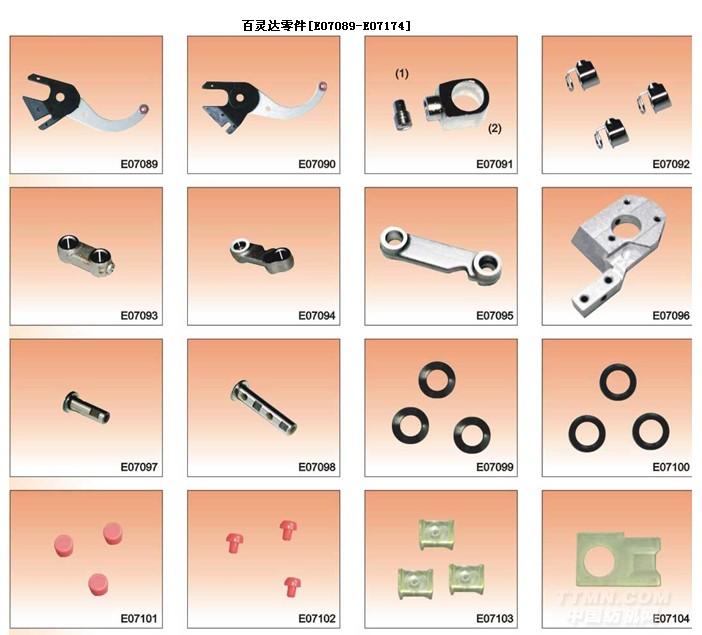 百灵达零件[E07089-E07174]

E07089

E07090

(1)
(2)
E07091

E07092

E07093

E07094

E07095

E07096

E07097

E07098

E07099

E07100

E07101

E07102

E07103

TTMN.COM
中国纺机网
E07104