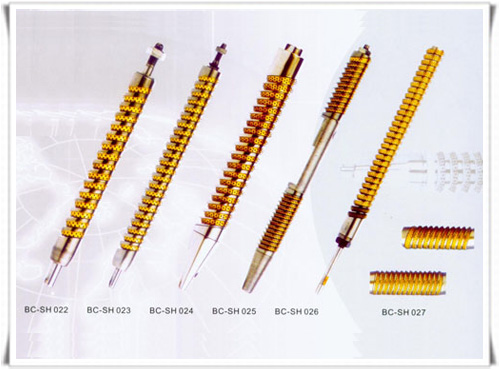 BC-SH 022 BC-SH 023 BC-SH 024 BC-SH 025 BC-SH 026 BC-SH 027